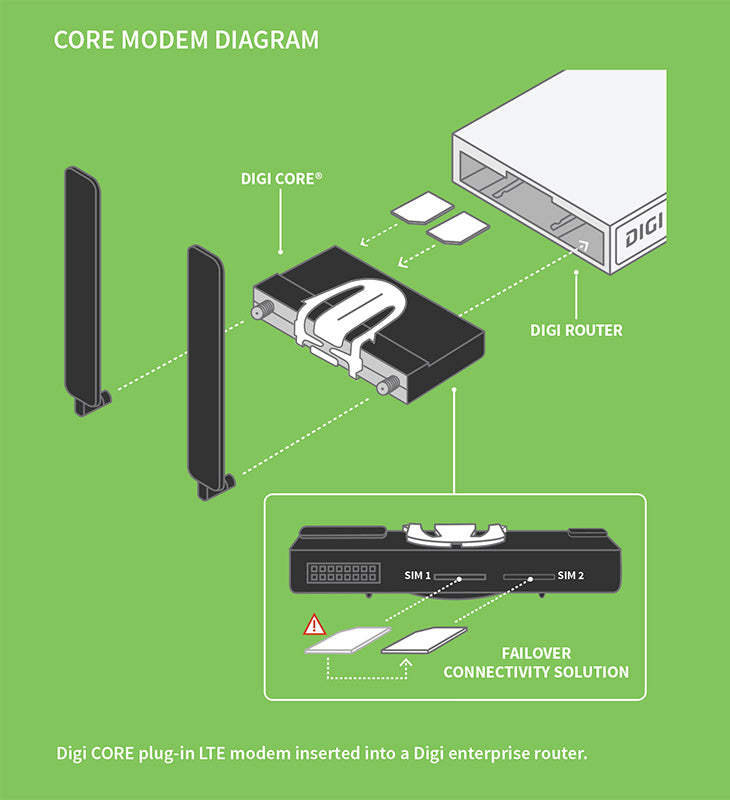 CORE MODEM DIAGRAM

DIGI CORE®

DIGI

DIGI ROUTER

SIM 1

SIM 2

FAILOVER CONNECTIVITY SOLUTION

Digi CORE plug-in LTE modem inserted into a Digi enterprise router.