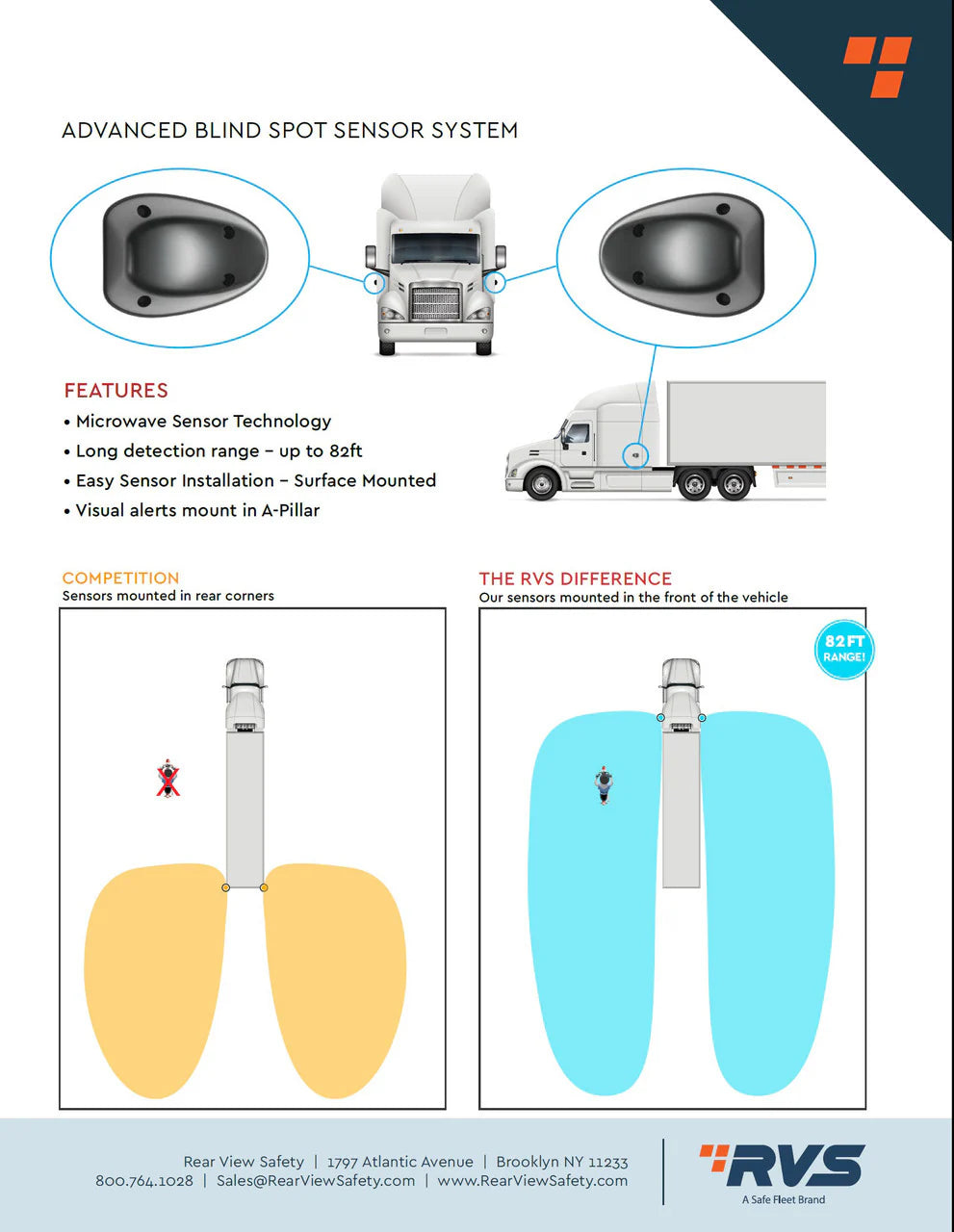 ADVANCED BLIND SPOT SENSOR SYSTEM

FEATURES
• Microwave Sensor Technology
• Long detection range – up to 82ft
• Easy Sensor Installation – Surface Mounted
• Visual alerts mount in A-Pillar

COMPETITION
Sensors mounted in rear corners

THE RVS DIFFERENCE
Our sensors mounted in the front of the vehicle

82 FT RANGE!

Rear View Safety | 1797 Atlantic Avenue | Brooklyn NY 11233
800.764.1028 | Sales@RearViewSafety.com | www.RearViewSafety.com

RVS
A Safe Fleet Brand